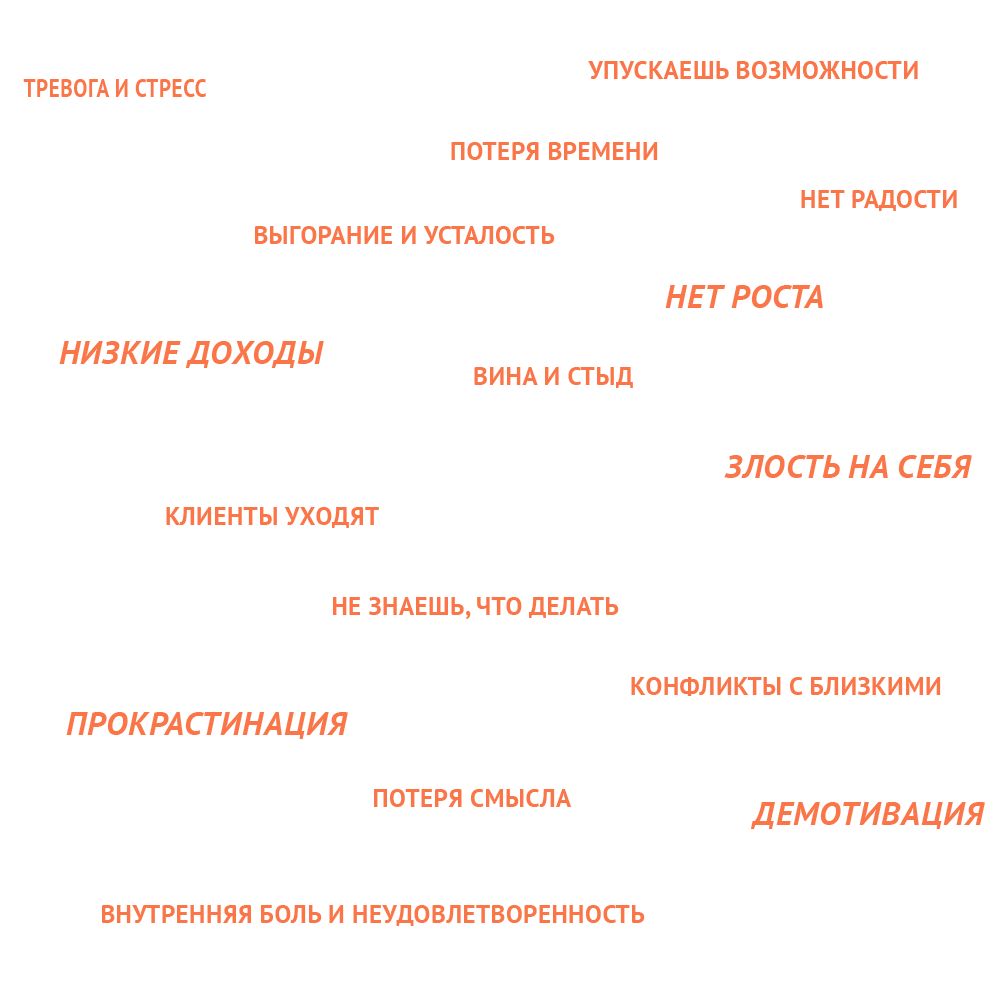 УПУСКАЕШЬ ВОЗМОЖНОСТИ

ТРЕВОГА И СТРЕСС

ПОТЕРЯ ВРЕМЕНИ

НЕТ РАДОСТИ

ВЫГОРАНИЕ И УСТАЛОСТЬ

НЕТ РОСТА

НИЗКИЕ ДОХОДЫ

ВИНА И СТЫД

ЗЛОСТЬ НА СЕБЯ

КЛИЕНТЫ УХОДЯТ

НЕ ЗНАЕШЬ, ЧТО ДЕЛАТЬ

КОНФЛИКТЫ С БЛИЗКИМИ

ПРОКРАСТИНАЦИЯ

ПОТЕРЯ СМЫСЛА

ДЕМОТИВАЦИЯ

ВНУТРЕННЯЯ БОЛЬ И НЕУДОВЛЕТВОРЕННОСТЬ